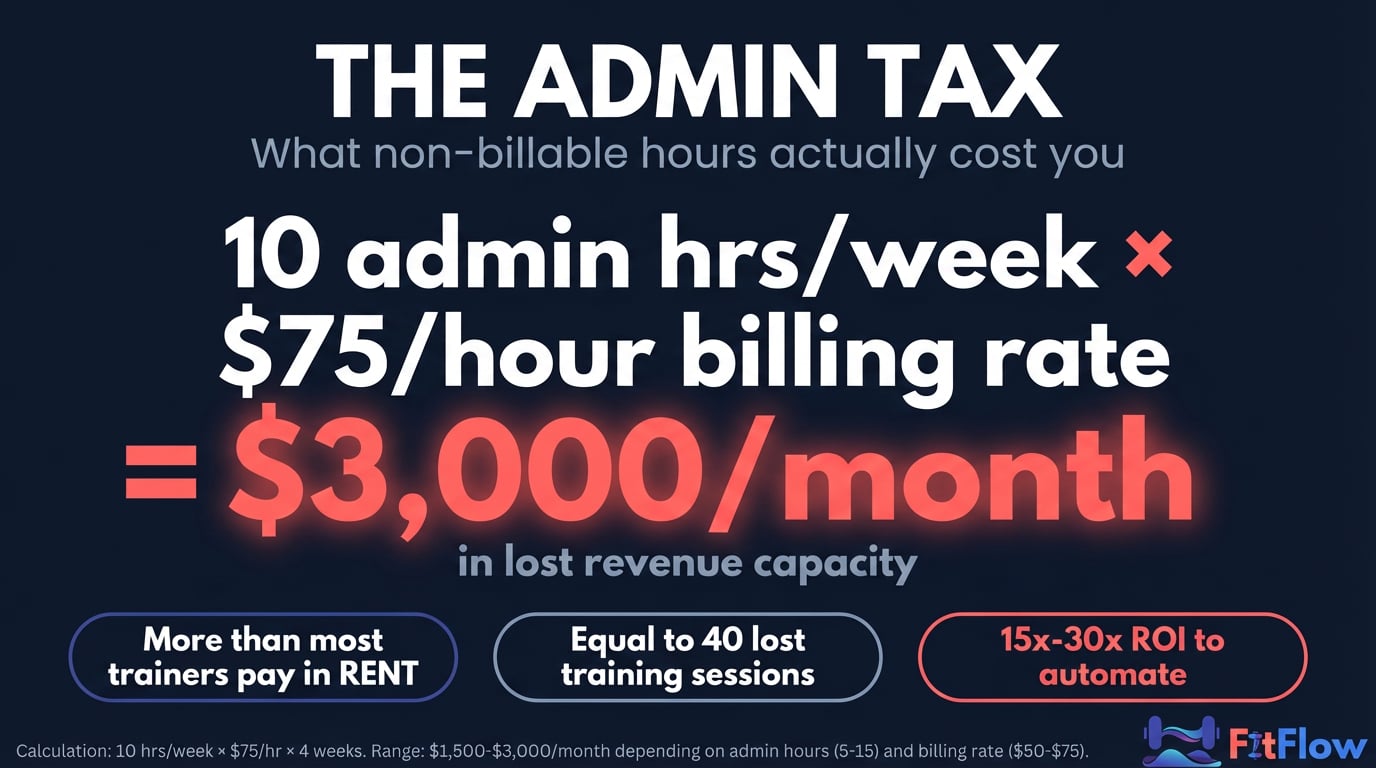 THE ADMIN TAX

What non-billable hours actually cost you

10 admin hrs/week ×
$75/hour billing rate
= $3,000/month

in lost revenue capacity

More than most trainers pay in RENT

Equal to 40 lost training sessions

15x-30x ROI to automate

Calculation: 10 hrs/week × $75/hr × 4 weeks. Range: $1,500-$3,000/month depending on admin hours (5-15) and billing rate ($50-$75).

FitFlow