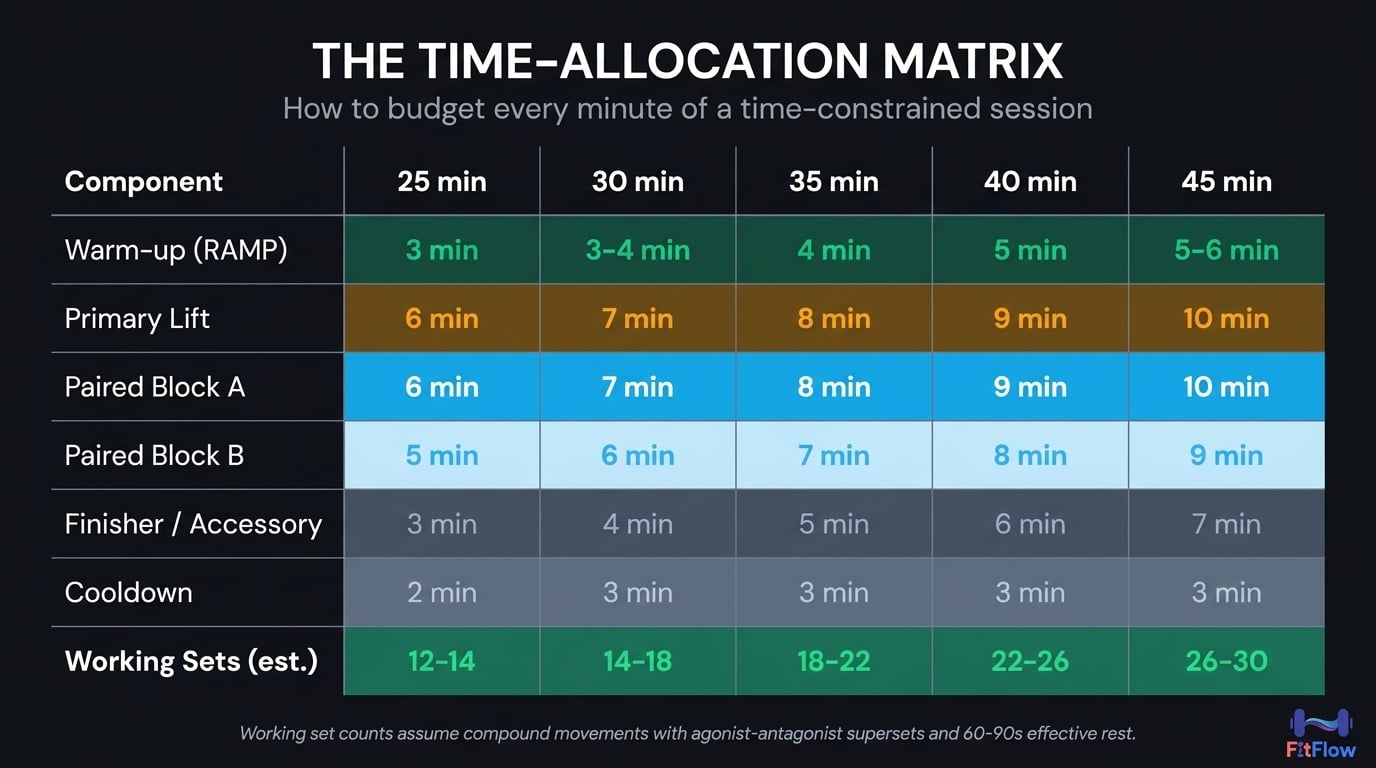 THE TIME-ALLOCATION MATRIX

How to budget every minute of a time-constrained session

| Component | 25 min | 30 min | 35 min | 40 min | 45 min |
|---|---|---|---|---|---|
| Warm-up (RAMP) | 3 min | 3-4 min | 4 min | 5 min | 5-6 min |
| Primary Lift | 6 min | 7 min | 8 min | 9 min | 10 min |
| Paired Block A | 6 min | 7 min | 8 min | 9 min | 10 min |
| Paired Block B | 5 min | 6 min | 7 min | 8 min | 9 min |
| Finisher / Accessory | 3 min | 4 min | 5 min | 6 min | 7 min |
| Cooldown | 2 min | 3 min | 3 min | 3 min | 3 min |
| Working Sets (est.) | 12-14 | 14-18 | 18-22 | 22-26 | 26-30 |

Working set counts assume compound movements with agonist-antagonist supersets and 60-90s effective rest.

FitFlow