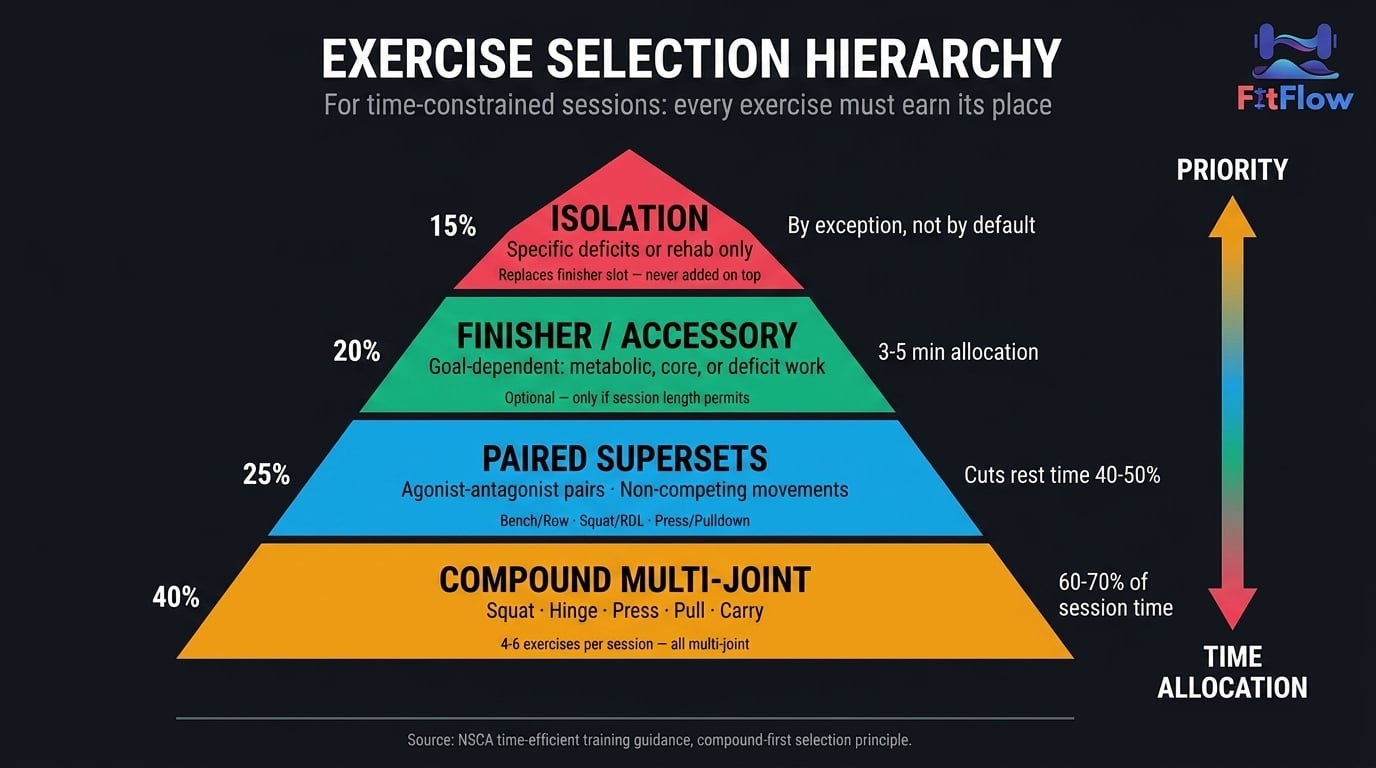 EXERCISE SELECTION HIERARCHY

For time-constrained sessions: every exercise must earn its place

FitFlow

PRIORITY

15%
ISOLATION
Specific deficits or rehab only
Replaces finisher slot — never added on top
By exception, not by default

20%
FINISHER / ACCESSORY
Goal-dependent: metabolic, core, or deficit work
Optional — only if session length permits
3-5 min allocation

25%
PAIRED SUPERSETS
Agonist-antagonist pairs · Non-competing movements
Bench/Row · Squat/RDL · Press/Pulldown
Cuts rest time 40-50%

40%
COMPOUND MULTI-JOINT
Squat · Hinge · Press · Pull · Carry
4-6 exercises per session — all multi-joint
60-70% of session time

TIME ALLOCATION

Source: NSCA time-efficient training guidance, compound-first selection principle.