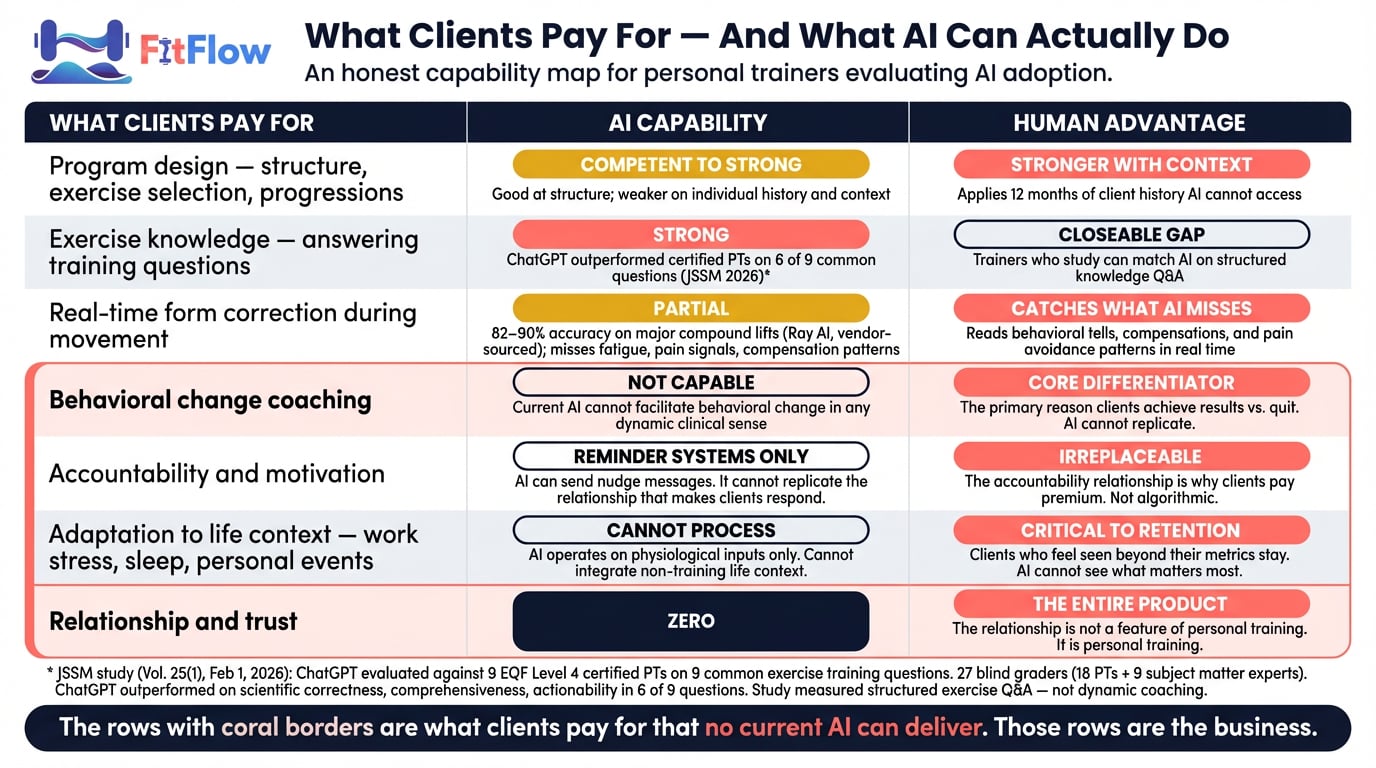 FitFlow

What Clients Pay For — And What AI Can Actually Do

An honest capability map for personal trainers evaluating AI adoption.

| WHAT CLIENTS PAY FOR | AI CAPABILITY | HUMAN ADVANTAGE |
|---|---|---|
| Program design — structure, exercise selection, progressions | COMPETENT TO STRONG Good at structure; weaker on individual history and context | STRONGER WITH CONTEXT Applies 12 months of client history AI cannot access |
| Exercise knowledge — answering training questions | STRONG ChatGPT outperformed certified PTs on 6 of 9 common questions (JSSM 2026)* | CLOSEABLE GAP Trainers who study can match AI on structured knowledge Q&A |
| Real-time form correction during movement | PARTIAL 82–90% accuracy on major compound lifts (Ray AI, vendor-sourced); misses fatigue, pain signals, compensation patterns | CATCHES WHAT AI MISSES Reads behavioral tells, compensations, and pain avoidance patterns in real time |
| Behavioral change coaching | NOT CAPABLE Current AI cannot facilitate behavioral change in any dynamic clinical sense | CORE DIFFERENTIATOR The primary reason clients achieve results vs. quit. AI cannot replicate. |
| Accountability and motivation | REMINDER SYSTEMS ONLY AI can send nudge messages. It cannot replicate the relationship that makes clients respond. | IRREPLACEABLE The accountability relationship is why clients pay premium. Not algorithmic. |
| Adaptation to life context — work stress, sleep, personal events | CANNOT PROCESS AI operates on physiological inputs only. Cannot integrate non-training life context. | CRITICAL TO RETENTION Clients who feel seen beyond their metrics stay. AI cannot see what matters most. |
| Relationship and trust | ZERO | THE ENTIRE PRODUCT The relationship is not a feature of personal training. It is personal training. |

* JSSM study (Vol. 25(1), Feb 1, 2026): ChatGPT evaluated against 9 EQF Level 4 certified PTs on 9 common exercise training questions. 27 blind graders (18 PTs + 9 subject matter experts). ChatGPT outperformed on scientific correctness, comprehensiveness, actionability in 6 of 9 questions. Study measured structured exercise Q&A — not dynamic coaching.

The rows with coral borders are what clients pay for that no current AI can deliver. Those rows are the business.