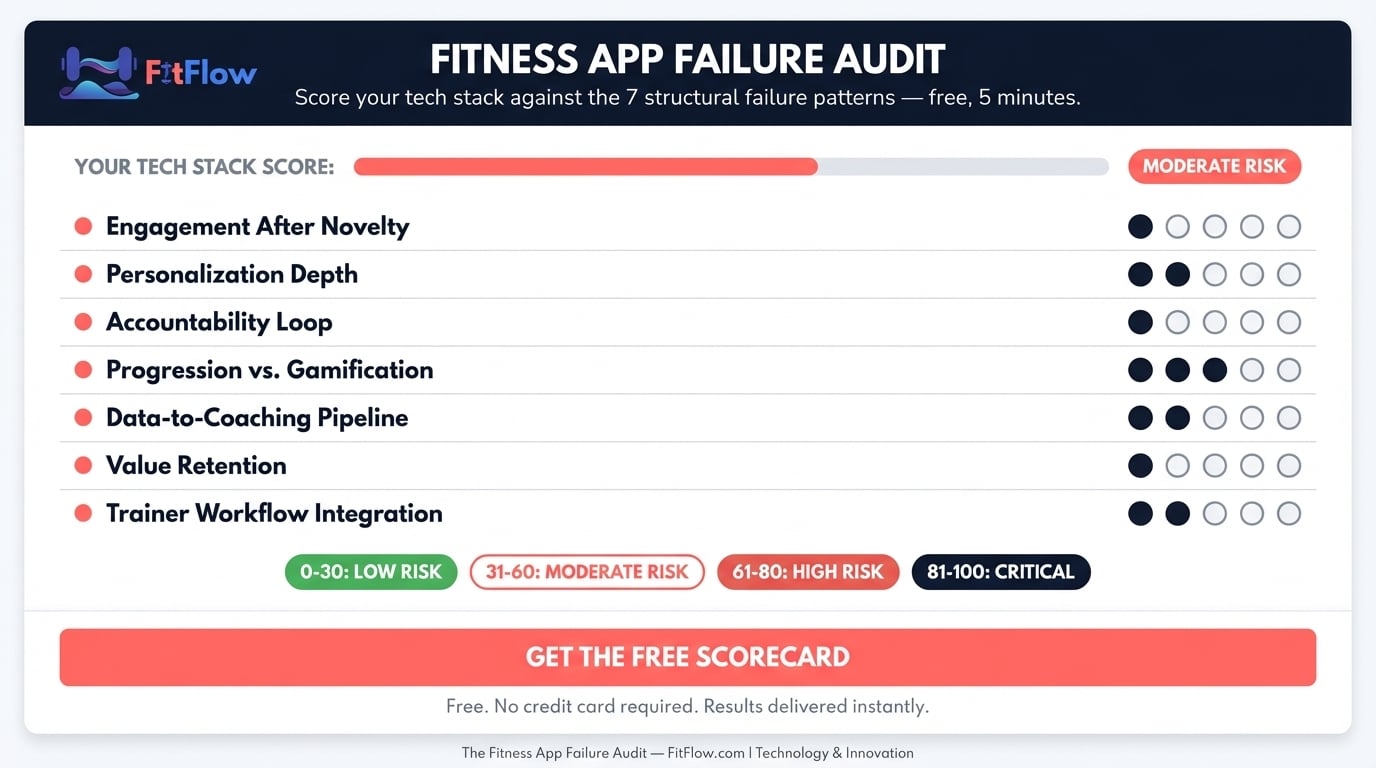 FitFlow

FITNESS APP FAILURE AUDIT

Score your tech stack against the 7 structural failure patterns — free, 5 minutes.

YOUR TECH STACK SCORE: MODERATE RISK

Engagement After Novelty
Personalization Depth
Accountability Loop
Progression vs. Gamification
Data-to-Coaching Pipeline
Value Retention
Trainer Workflow Integration

0-30: LOW RISK 31-60: MODERATE RISK 61-80: HIGH RISK 81-100: CRITICAL

GET THE FREE SCORECARD

Free. No credit card required. Results delivered instantly.

The Fitness App Failure Audit — FitFlow.com | Technology & Innovation