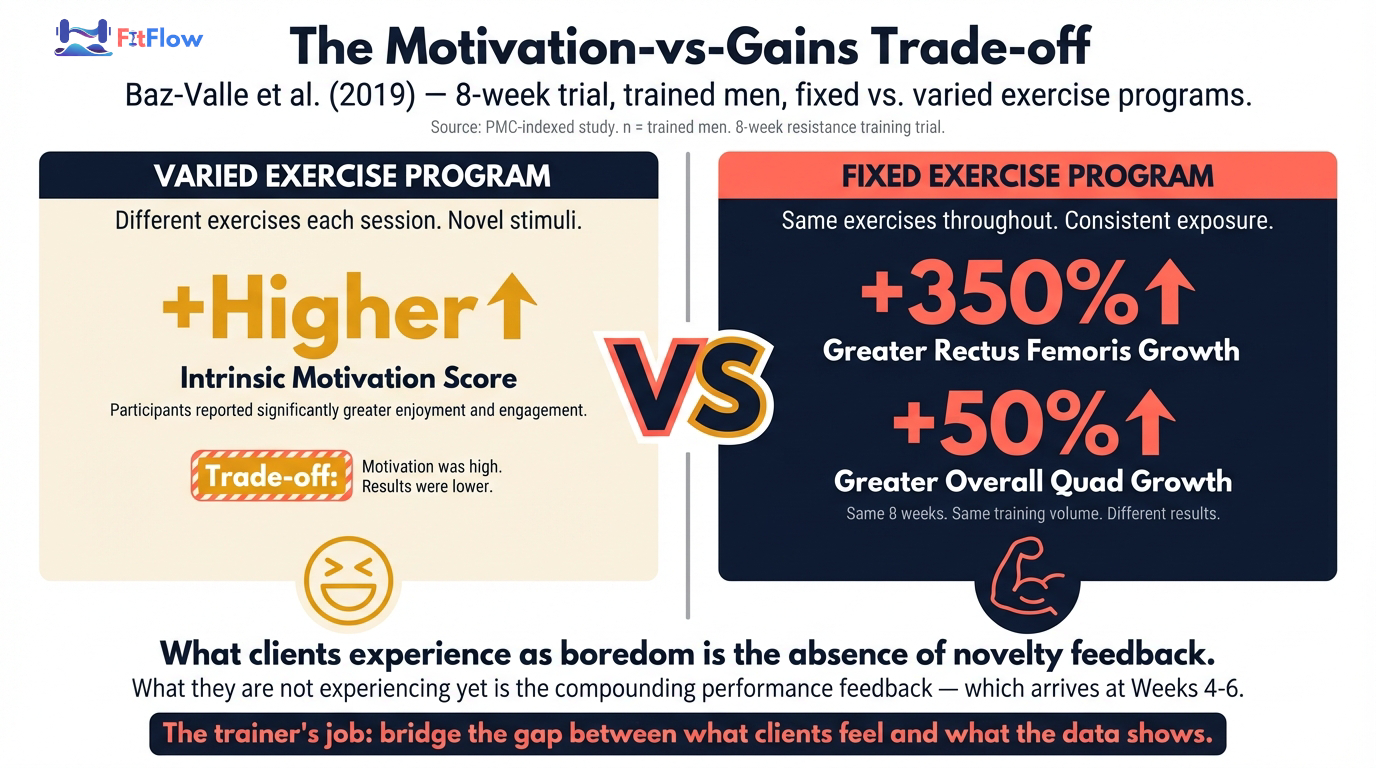 FitFlow

The Motivation-vs-Gains Trade-off

Baz-Valle et al. (2019) — 8-week trial, trained men, fixed vs. varied exercise programs.

Source: PMC-indexed study. n = trained men. 8-week resistance training trial.

VARIED EXERCISE PROGRAM

Different exercises each session. Novel stimuli.

+Higher↑

Intrinsic Motivation Score

Participants reported significantly greater enjoyment and engagement.

Trade-off: Motivation was high. Results were lower.

VS

FIXED EXERCISE PROGRAM

Same exercises throughout. Consistent exposure.

+350%↑

Greater Rectus Femoris Growth

+50%↑

Greater Overall Quad Growth

Same 8 weeks. Same training volume. Different results.

What clients experience as boredom is the absence of novelty feedback.

What they are not experiencing yet is the compounding performance feedback — which arrives at Weeks 4-6.

The trainer's job: bridge the gap between what clients feel and what the data shows.