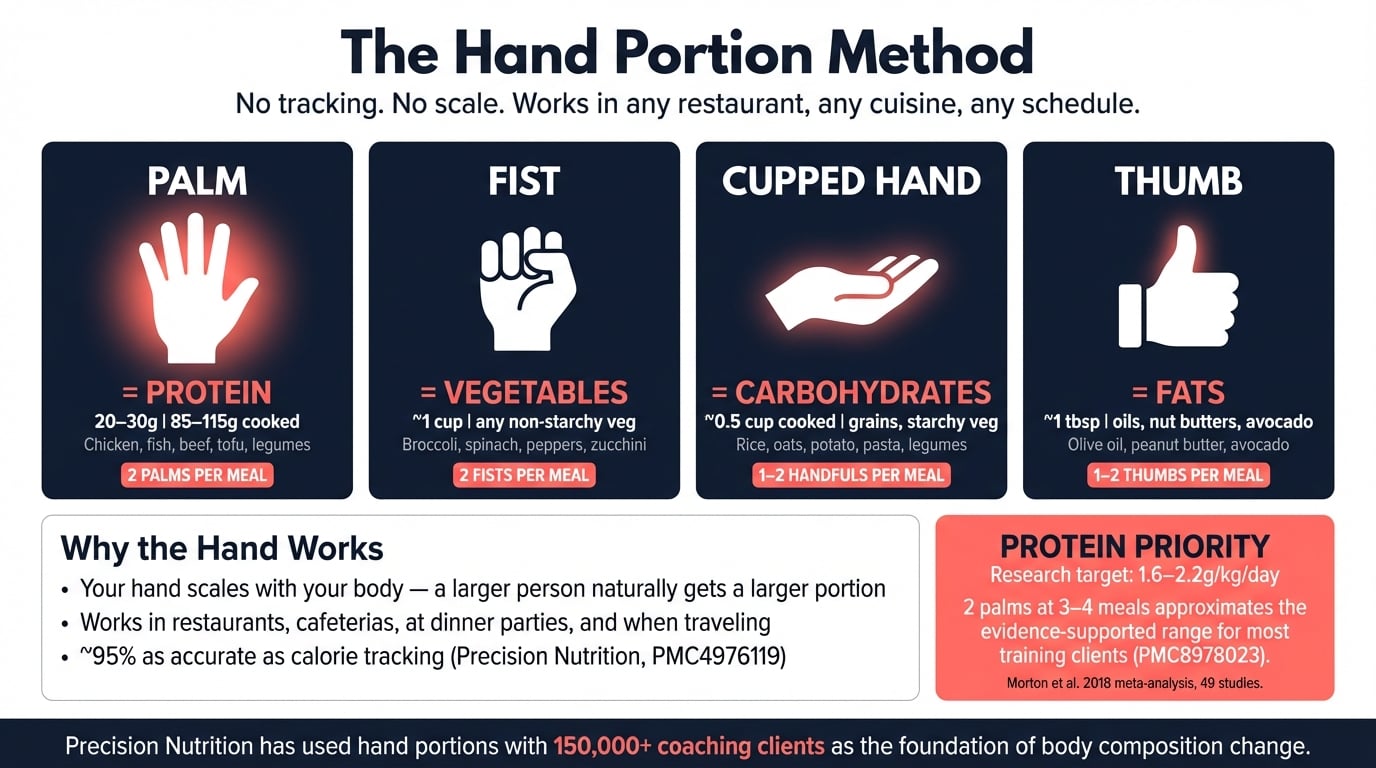 The Hand Portion Method

No tracking. No scale. Works in any restaurant, any cuisine, any schedule.

PALM

= PROTEIN

20–30g | 85–115g cooked

Chicken, fish, beef, tofu, legumes

2 PALMS PER MEAL

FIST

= VEGETABLES

~1 cup | any non-starchy veg

Broccoli, spinach, peppers, zucchini

2 FISTS PER MEAL

CUPPED HAND

= CARBOHYDRATES

~0.5 cup cooked | grains, starchy veg

Rice, oats, potato, pasta, legumes

1–2 HANDFULS PER MEAL

THUMB

= FATS

~1 tbsp | oils, nut butters, avocado

Olive oil, peanut butter, avocado

1–2 THUMBS PER MEAL

Why the Hand Works

• Your hand scales with your body — a larger person naturally gets a larger portion
• Works in restaurants, cafeterias, at dinner parties, and when traveling
• ~95% as accurate as calorie tracking (Precision Nutrition, PMC4976119)

PROTEIN PRIORITY

Research target: 1.6–2.2g/kg/day

2 palms at 3–4 meals approximates the evidence-supported range for most training clients (PMC8978023).

Morton et al. 2018 meta-analysis, 49 studies.

Precision Nutrition has used hand portions with 150,000+ coaching clients as the foundation of body composition change.