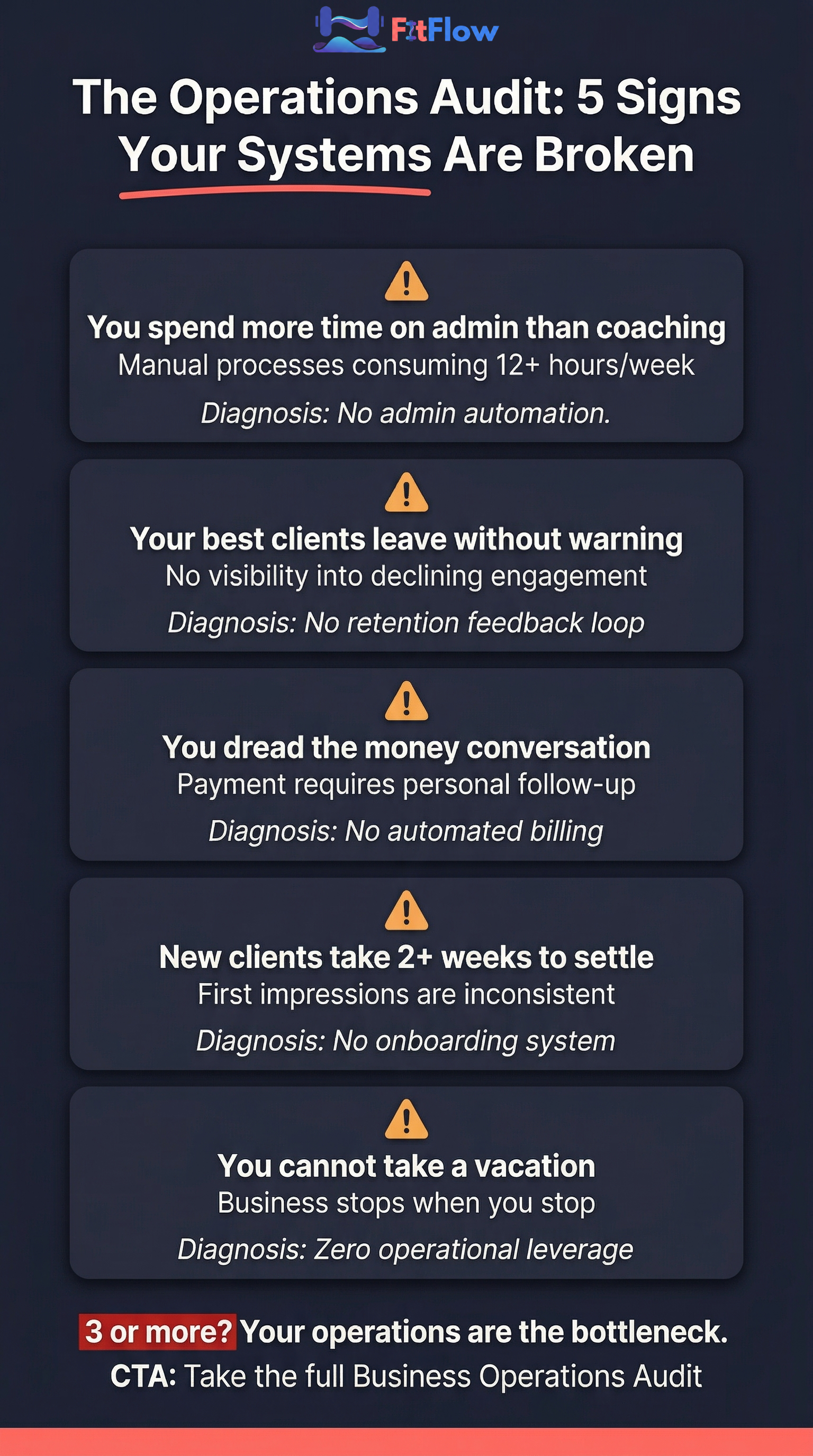 FitFlow

The Operations Audit: 5 Signs Your Systems Are Broken

You spend more time on admin than coaching
Manual processes consuming 12+ hours/week
Diagnosis: No admin automation.

Your best clients leave without warning
No visibility into declining engagement
Diagnosis: No retention feedback loop

You dread the money conversation
Payment requires personal follow-up
Diagnosis: No automated billing

New clients take 2+ weeks to settle
First impressions are inconsistent
Diagnosis: No onboarding system

You cannot take a vacation
Business stops when you stop
Diagnosis: Zero operational leverage

3 or more? Your operations are the bottleneck.
CTA: Take the full Business Operations Audit