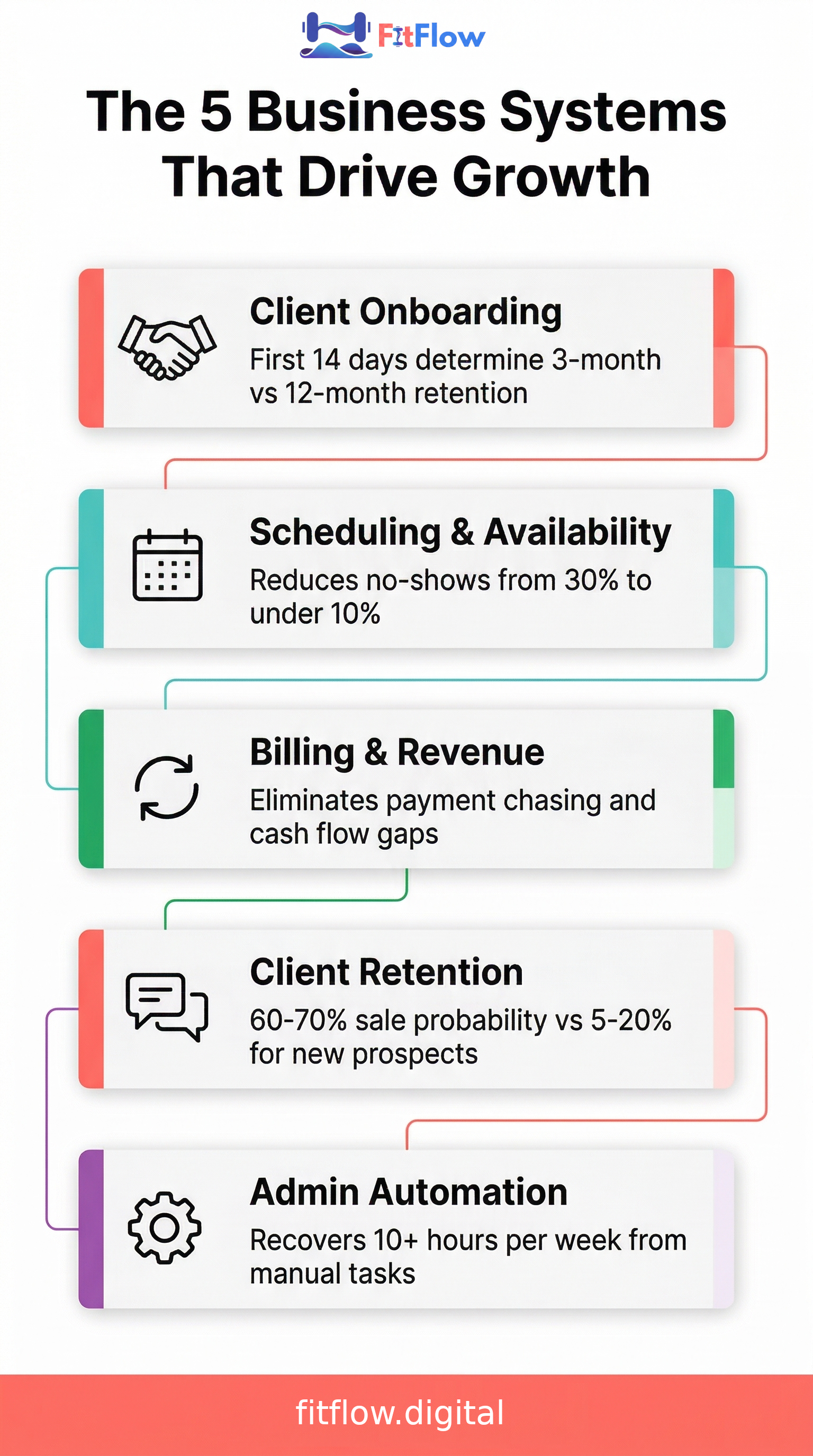 FitFlow

The 5 Business Systems That Drive Growth

Client Onboarding
First 14 days determine 3-month vs 12-month retention

Scheduling & Availability
Reduces no-shows from 30% to under 10%

Billing & Revenue
Eliminates payment chasing and cash flow gaps

Client Retention
60-70% sale probability vs 5-20% for new prospects

Admin Automation
Recovers 10+ hours per week from manual tasks

fitflow.digital