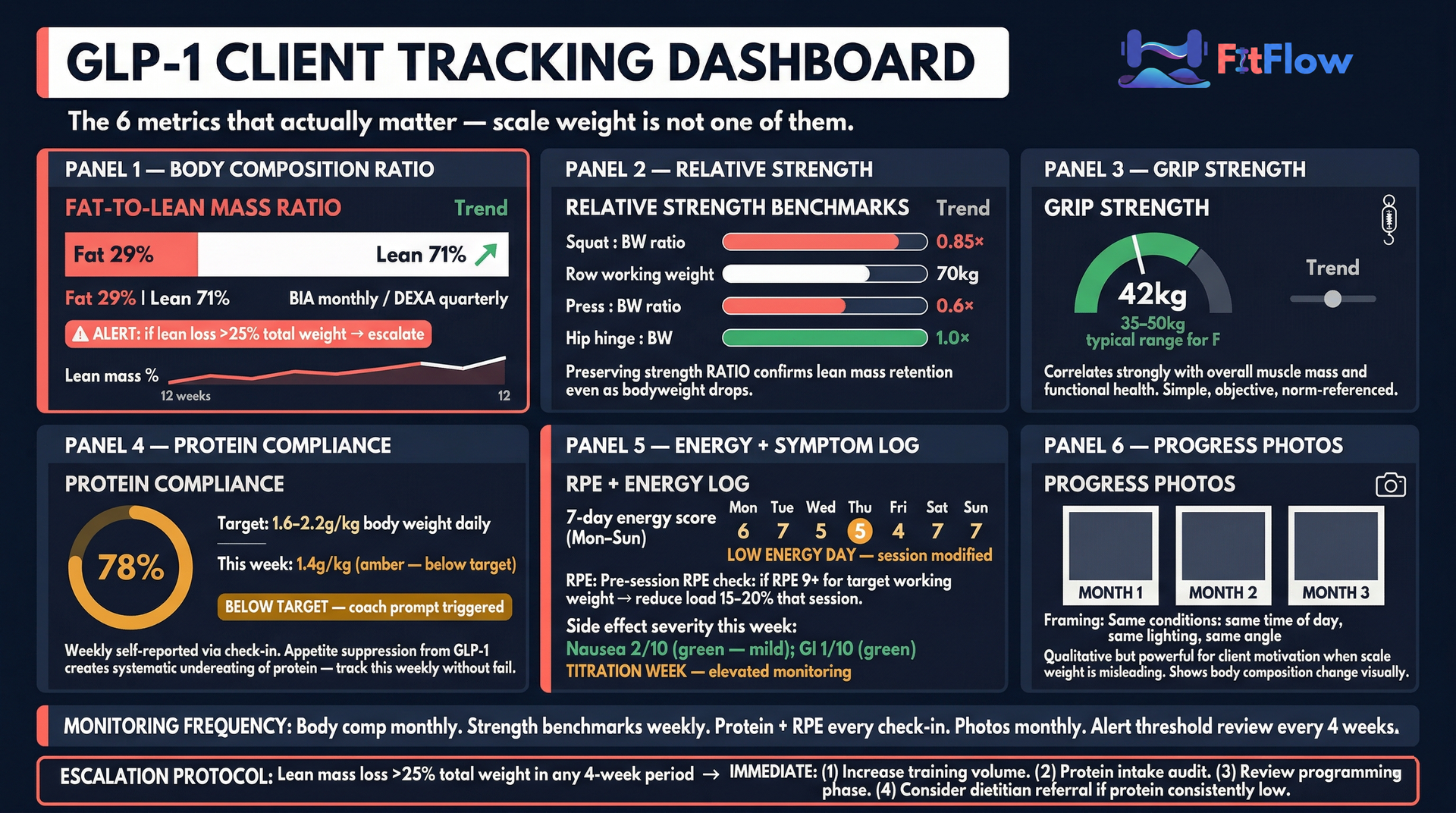 GLP-1 CLIENT TRACKING DASHBOARD

FitFlow

The 6 metrics that actually matter — scale weight is not one of them.

PANEL 1 — BODY COMPOSITION RATIO

FAT-TO-LEAN MASS RATIO Trend

Fat 29% Lean 71%

Fat 29% | Lean 71% BIA monthly / DEXA quarterly

ALERT: if lean loss >25% total weight → escalate

Lean mass %
12 weeks 12

PANEL 2 — RELATIVE STRENGTH

RELATIVE STRENGTH BENCHMARKS Trend

Squat : BW ratio 0.85×
Row working weight 70kg
Press : BW ratio 0.6×
Hip hinge : BW 1.0×

Preserving strength RATIO confirms lean mass retention even as bodyweight drops.

PANEL 3 — GRIP STRENGTH

GRIP STRENGTH

42kg
35–50kg typical range for F

Trend

Correlates strongly with overall muscle mass and functional health. Simple, objective, norm-referenced.

PANEL 4 — PROTEIN COMPLIANCE

PROTEIN COMPLIANCE

78%

Target: 1.6-2.2g/kg body weight daily

This week: 1.4g/kg (amber — below target)

BELOW TARGET — coach prompt triggered

Weekly self-reported via check-in. Appetite suppression from GLP-1 creates systematic undereating of protein — track this weekly without fail.

PANEL 5 — ENERGY + SYMPTOM LOG

RPE + ENERGY LOG

7-day energy score (Mon–Sun)

| Mon | Tue | Wed | Thu | Fri | Sat | Sun |
|---|---|---|---|---|---|---|
| 6 | 7 | 5 | 5 | 4 | 7 | 7 |

LOW ENERGY DAY — session modified

RPE: Pre-session RPE check: if RPE 9+ for target working weight → reduce load 15–20% that session.

Side effect severity this week:
Nausea 2/10 (green — mild); GI 1/10 (green)
TITRATION WEEK — elevated monitoring

PANEL 6 — PROGRESS PHOTOS

PROGRESS PHOTOS

MONTH 1 MONTH 2 MONTH 3

Framing: Same conditions: same time of day, same lighting, same angle
Qualitative but powerful for client motivation when scale weight is misleading. Shows body composition change visually.

MONITORING FREQUENCY: Body comp monthly. Strength benchmarks weekly. Protein + RPE every check-in. Photos monthly. Alert threshold review every 4 weeks.

ESCALATION PROTOCOL: Lean mass loss >25% total weight in any 4-week period → IMMEDIATE: (1) Increase training volume. (2) Protein intake audit. (3) Review programming phase. (4) Consider dietitian referral if protein consistently low.